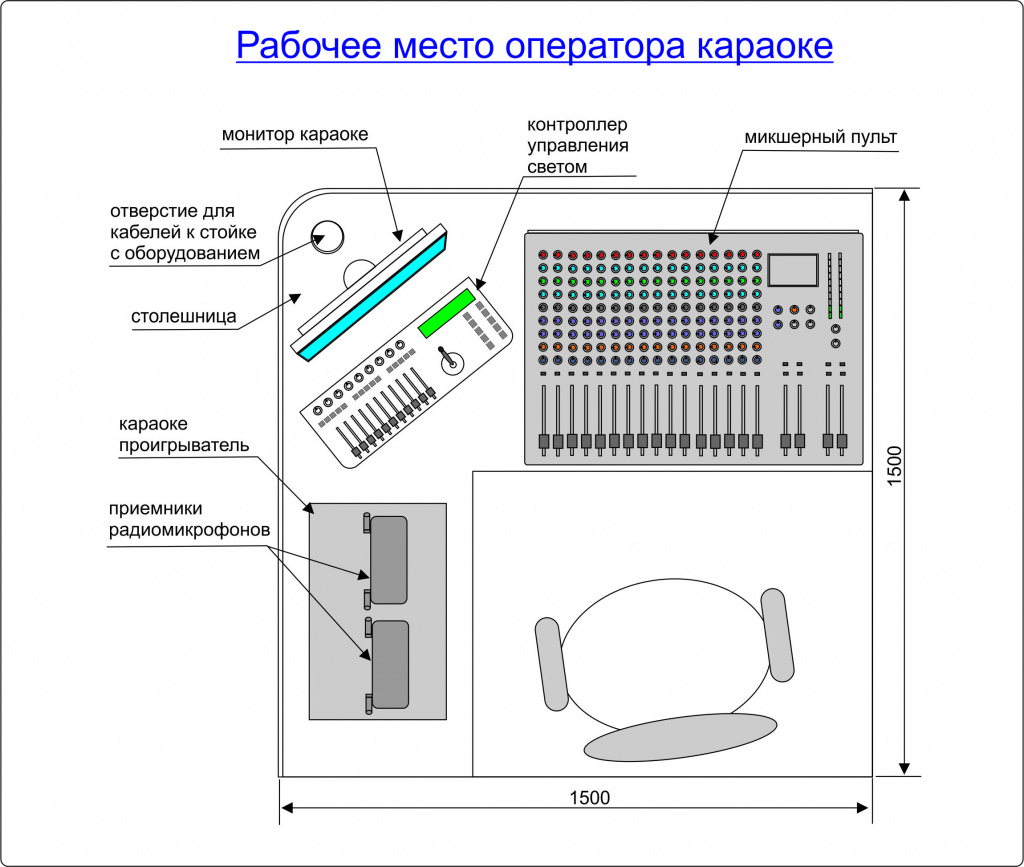 Рабочее место оператора караоке

монитор караоке

контроллер управления светом

микшерный пульт

отверстие для кабелей к стойке с оборудованием

столешница

караоке проигрыватель

приемники радиомикрофонов

1500

1500